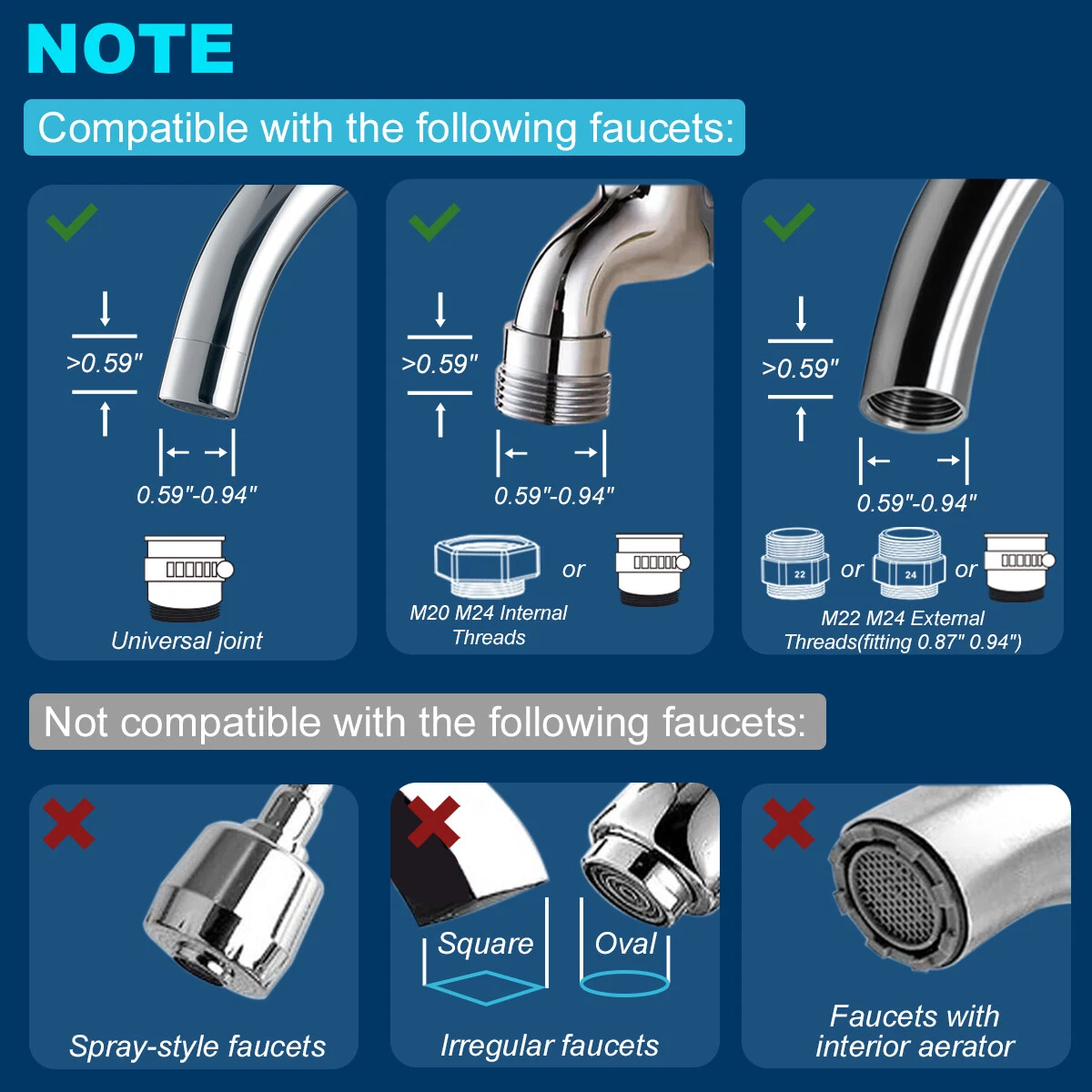 NOTE

Compatible with the following faucets:

>0.59"

0.59"-0.94"

Universal joint

>0.59"

0.59"-0.94"

or

M20 M24 Internal Threads

>0.59"

0.59"-0.94"

22 or 24 or

M22 M24 External Threads(fitting 0.87" 0.94")

Not compatible with the following faucets:

Spray-style faucets

Square

Oval

Irregular faucets

Faucets with interior aerator