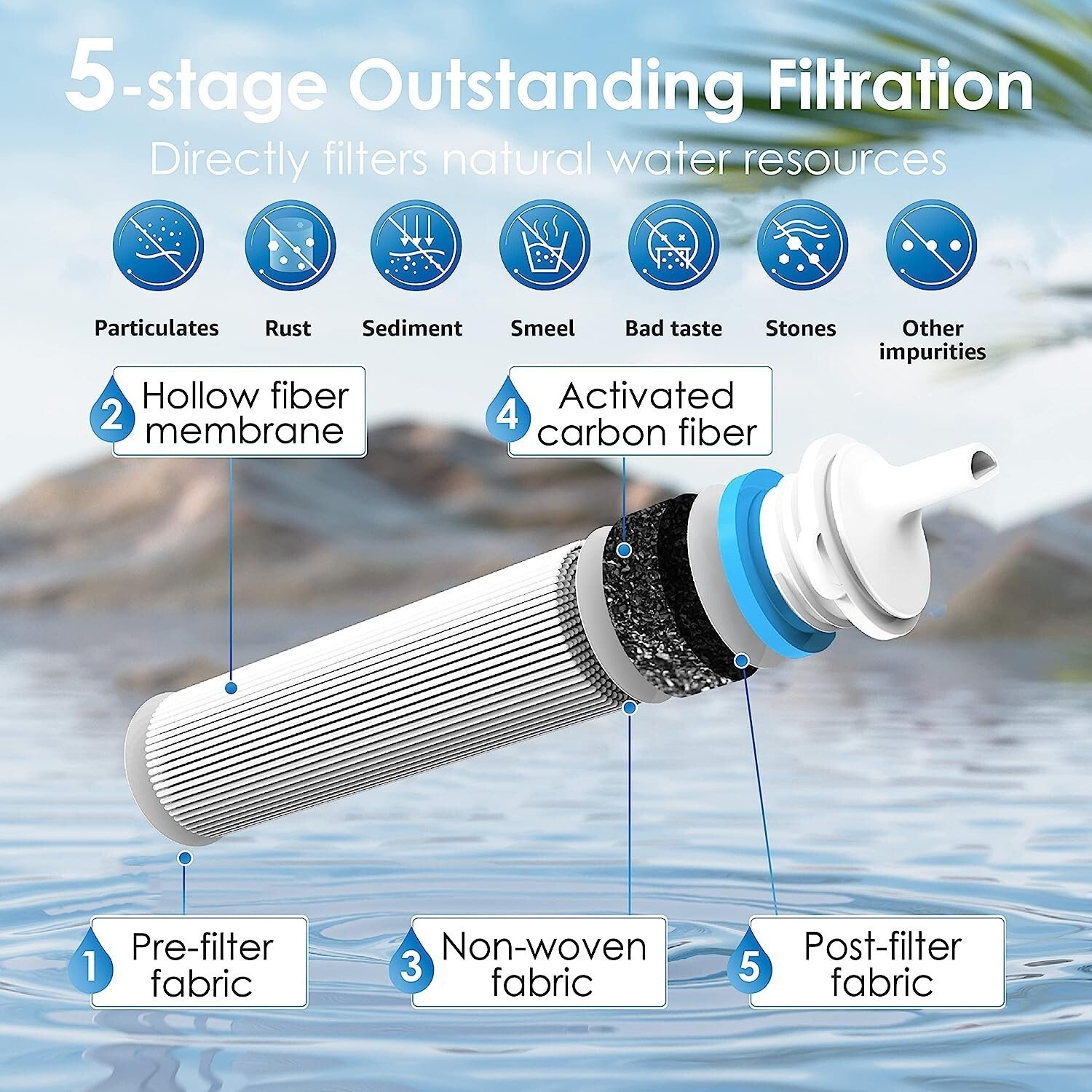 5-stage Outstanding Filtration

Directly filters natural water resources

Particulates

Rust

Sediment

Smeel

Bad taste

Stones

Other impurities

2 Hollow fiber membrane

4 Activated carbon fiber

1 Pre-filter fabric

3 Non-woven fabric

5 Post-filter fabric